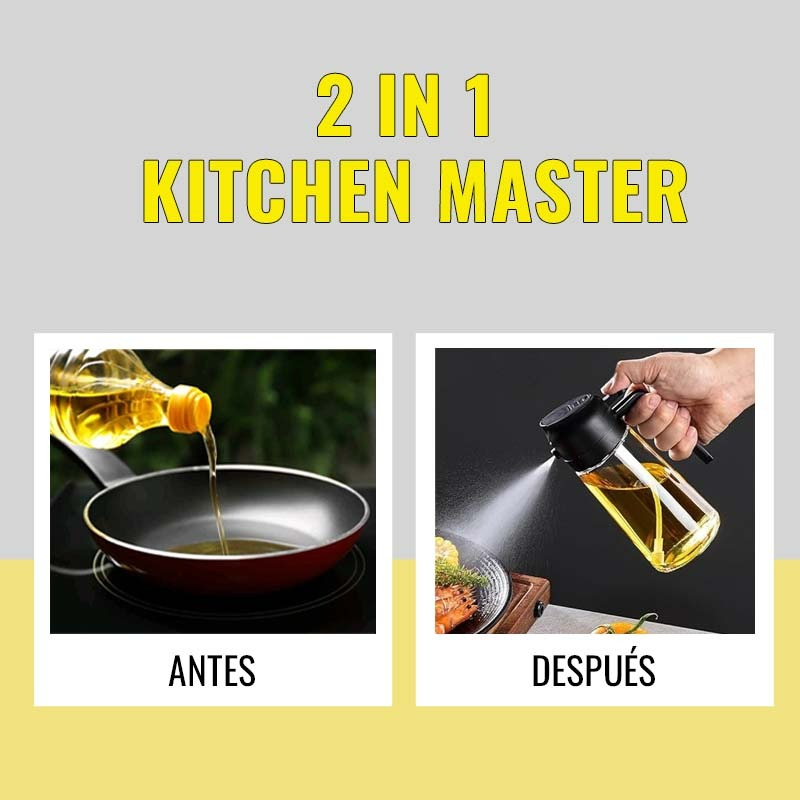 2 IN 1
KITCHEN MASTER

ANTES

DESPUÉS