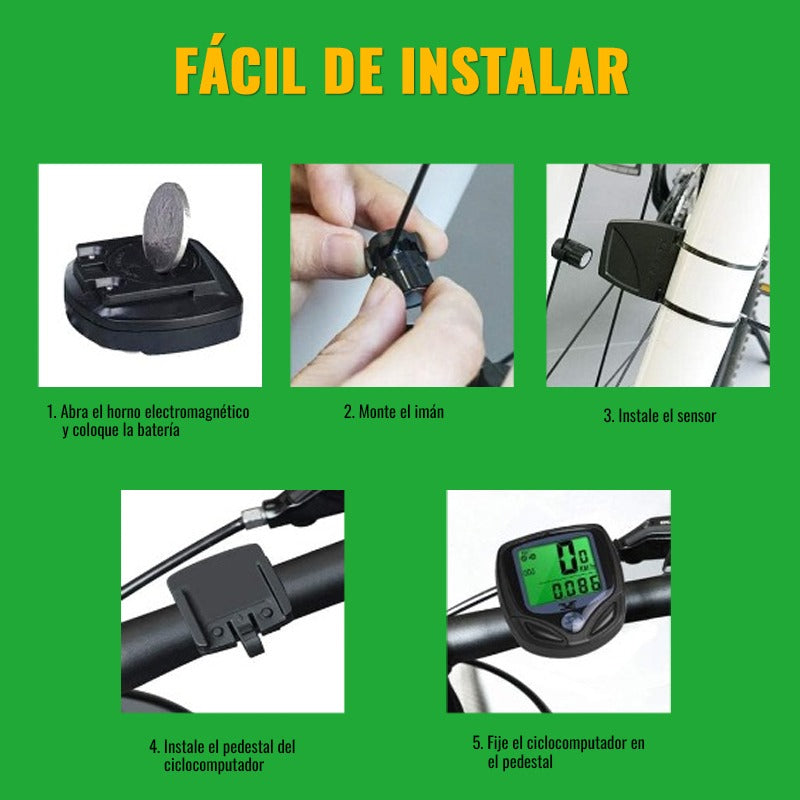 FÁCIL DE INSTALAR

1. Abra el horno electromagnético y coloque la batería

2. Monte el imán

3. Instale el sensor

4. Instale el pedestal del ciclocomputador

0.0
KM/H
0.086

5. Fije el ciclocomputador en el pedestal