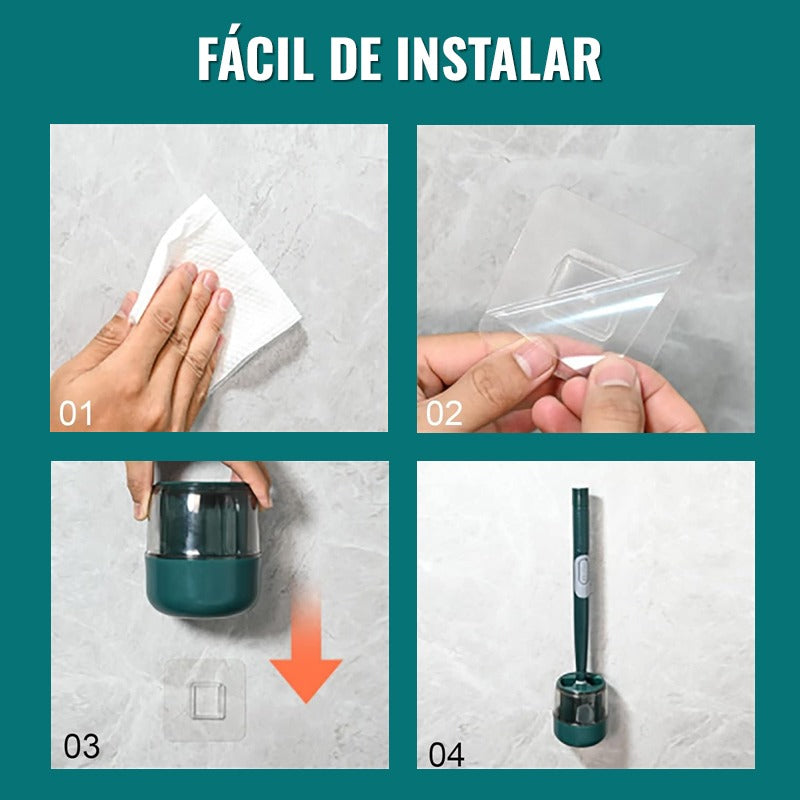 FÁCIL DE INSTALAR

01

02

03

04