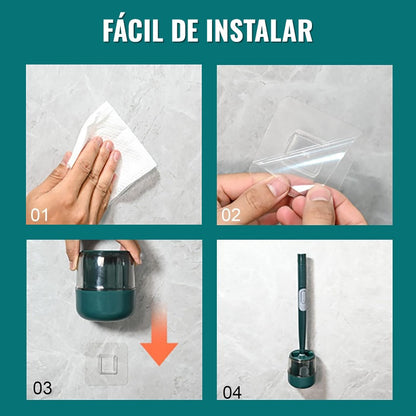 FÁCIL DE INSTALAR

01

02

03

04