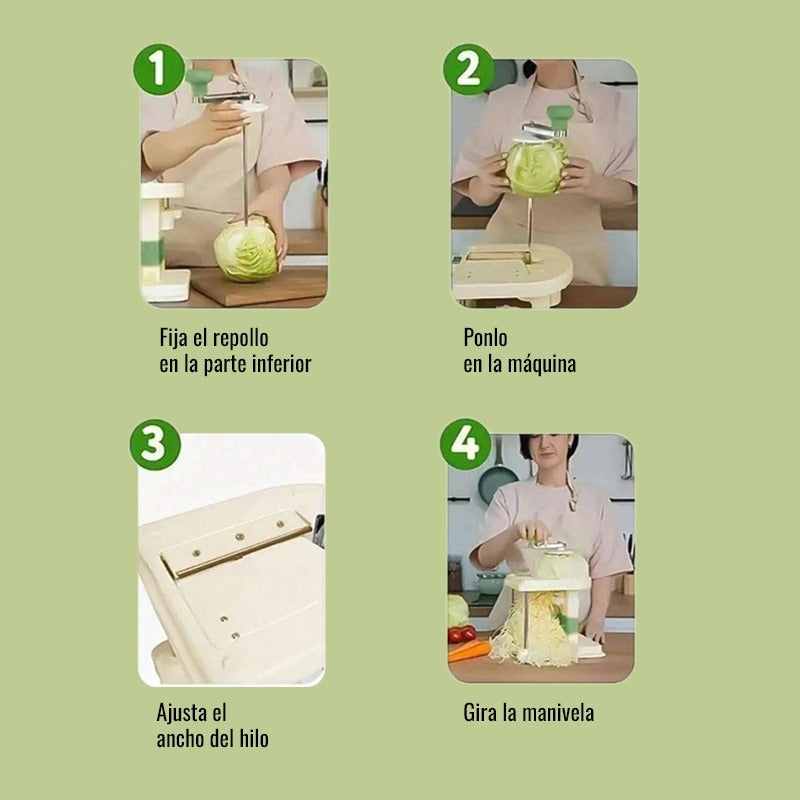 1

Fija el repollo
en la parte inferior

2

Ponlo
en la máquina

3

Ajusta el
ancho del hilo

4

Gira la manivela