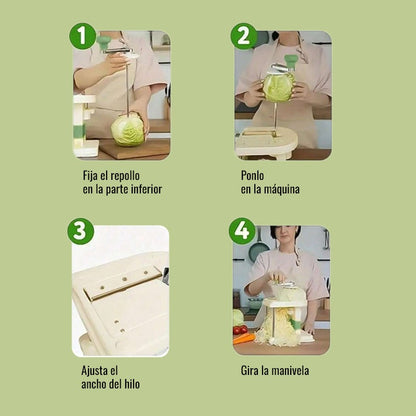 1

Fija el repollo
en la parte inferior

2

Ponlo
en la máquina

3

Ajusta el
ancho del hilo

4

Gira la manivela