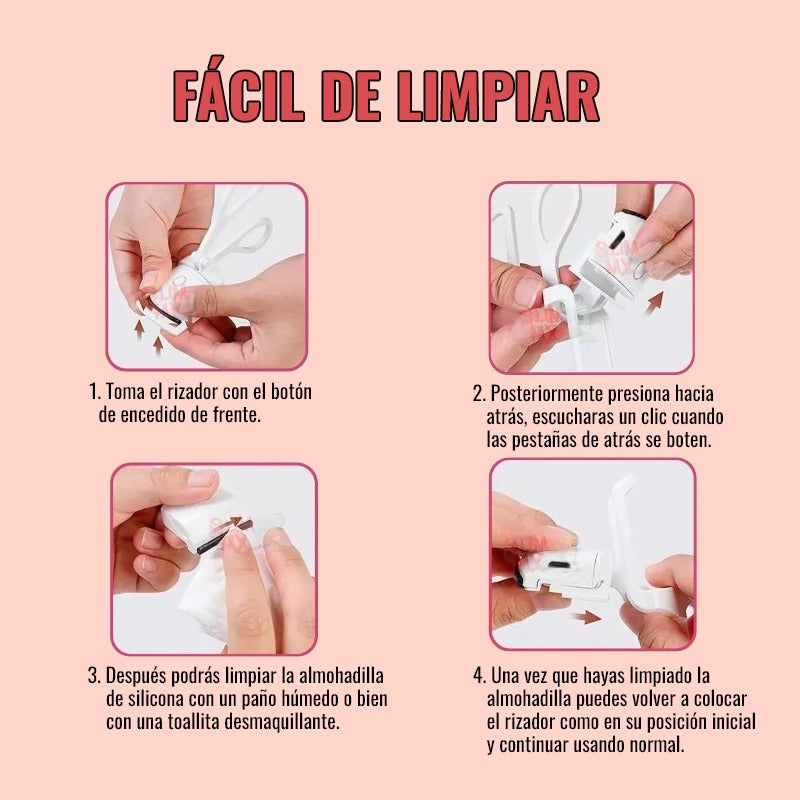 FÁCIL DE LIMPIAR

1. Toma el rizador con el botón de encedido de frente.

2. Posteriormente presiona hacia atrás, escucharas un clic cuando las pestañas de atrás se boten.

3. Después podrás limpiar la almohadilla de silicona con un paño húmedo o bien con una toallita desmaquillante.

4. Una vez que hayas limpiado la almohadilla puedes volver a colocar el rizador como en su posición inicial y continuar usando normal.