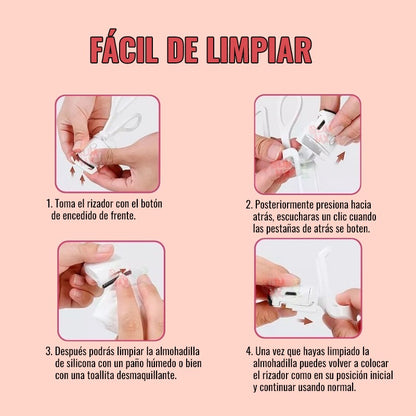 FÁCIL DE LIMPIAR

1. Toma el rizador con el botón de encedido de frente.

2. Posteriormente presiona hacia atrás, escucharas un clic cuando las pestañas de atrás se boten.

3. Después podrás limpiar la almohadilla de silicona con un paño húmedo o bien con una toallita desmaquillante.

4. Una vez que hayas limpiado la almohadilla puedes volver a colocar el rizador como en su posición inicial y continuar usando normal.