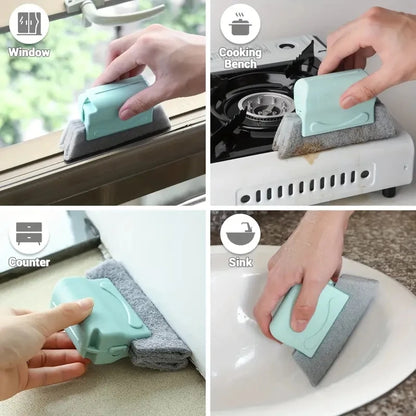 Window

Cooking Bench

Counter

Sink