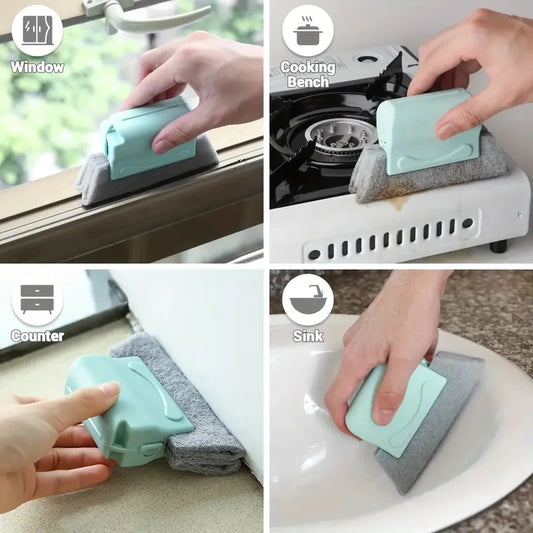 Window

Cooking Bench

Counter

Sink