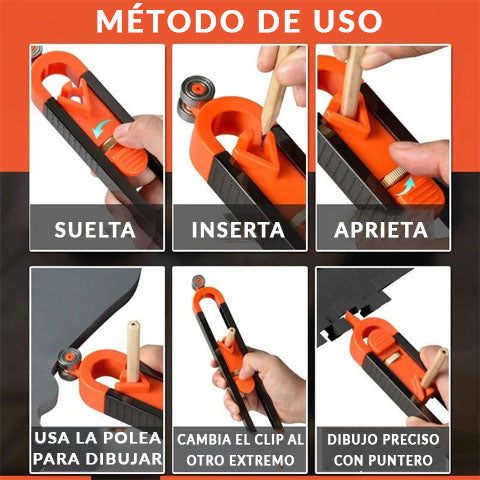 MÉTODO DE USO

SUELTA

INSERTA

APRIETA

USA LA POLEA PARA DIBUJAR

CAMBIA EL CLIP AL OTRO EXTREMO

DIBUJO PRECISO CON PUNTERO